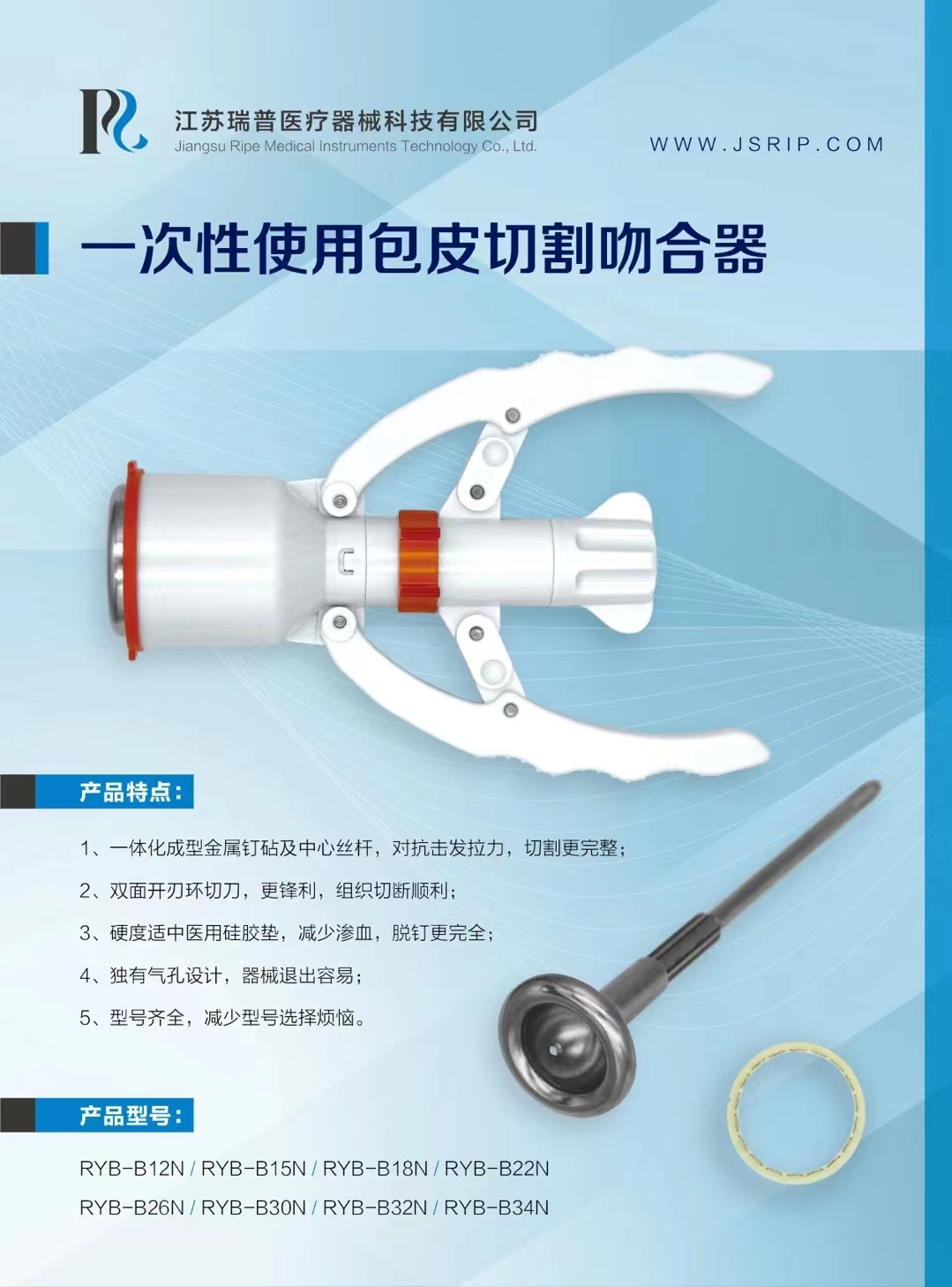 江苏瑞普医疗器械科技有限公司
Jiangsu Ripe Medical Instruments Technology Co., Ltd.

WWW.JSRIP.COM

一次性使用包皮切割吻合器

产品特点：

1、一体化成型金属钉砧及中心丝杆，对抗击发拉力，切割更完整；

2、双面开刃环切刀，更锋利，组织切断顺利；

3、硬度适中医用硅胶垫，减少渗血，脱钉更完全；

4、独有气孔设计，器械退出容易；

5、型号齐全，减少型号选择烦恼。

产品型号：

RYB-B12N / RYB-B15N / RYB-B18N / RYB-B22N
RYB-B26N / RYB-B30N / RYB-B32N / RYB-B34N